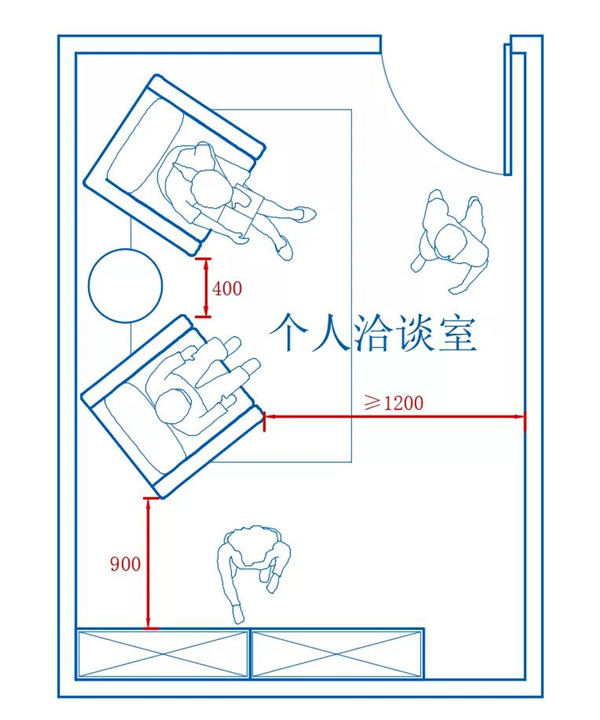 400

个人洽谈室

≥1200

900